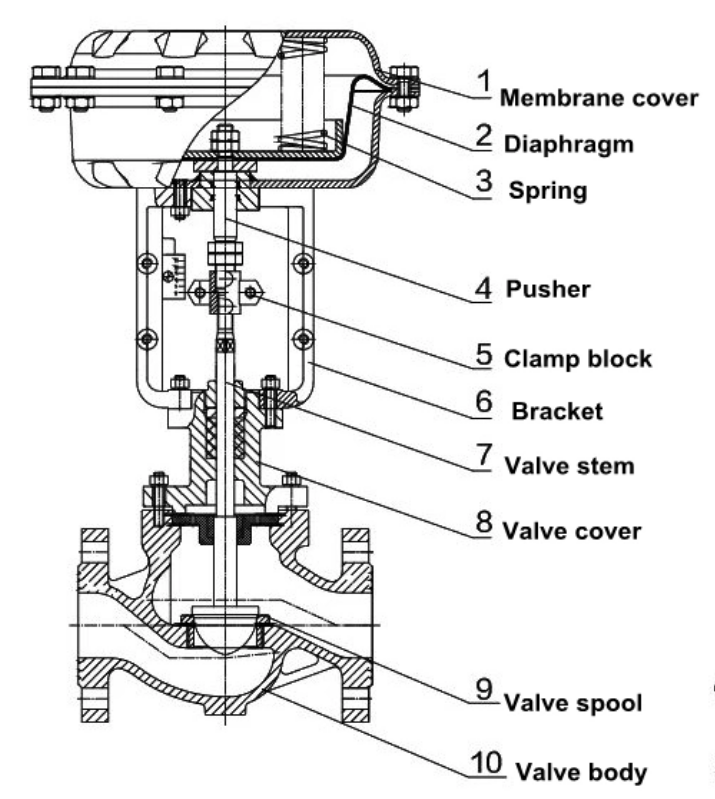 1 Membrane cover
2 Diaphragm
3 Spring
4 Pusher
5 Clamp block
6 Bracket
7 Valve stem
8 Valve cover
9 Valve spool
10 Valve body